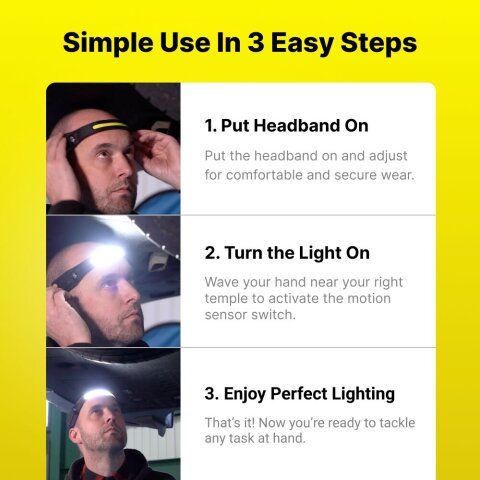 Simple Use In 3 Easy Steps

1. Put Headband On

Put the headband on and adjust for comfortable and secure wear.

2. Turn the Light On

Wave your hand near your right temple to activate the motion sensor switch.

3. Enjoy Perfect Lighting

That's it! Now you're ready to tackle any task at hand.